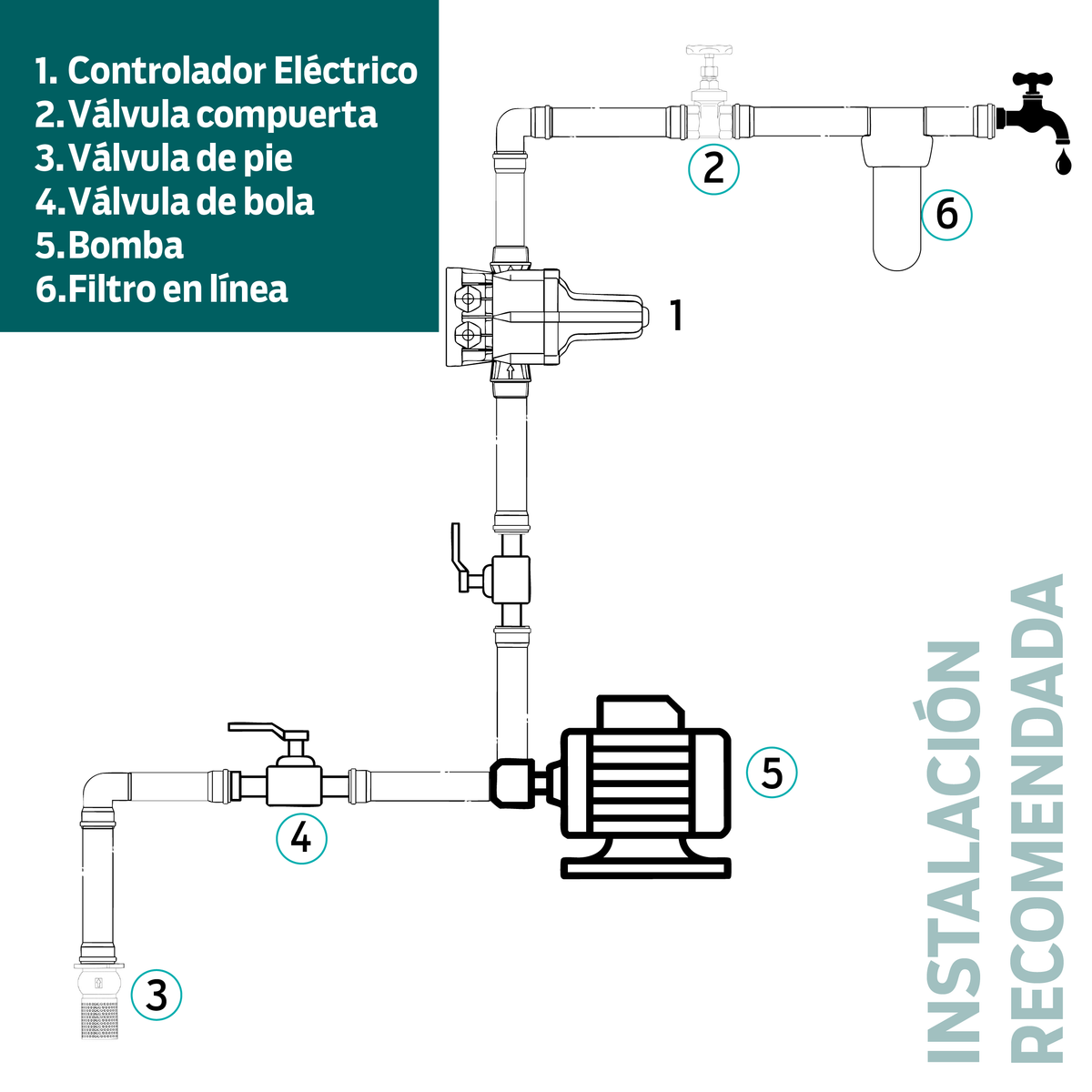 1. Controlador Eléctrico
2. Válvula compuerta
3. Válvula de pie
4. Válvula de bola
5. Bomba
6. Filtro en línea

2

6

1

5

4

3

INSTALACIÓN RECOMENDADA