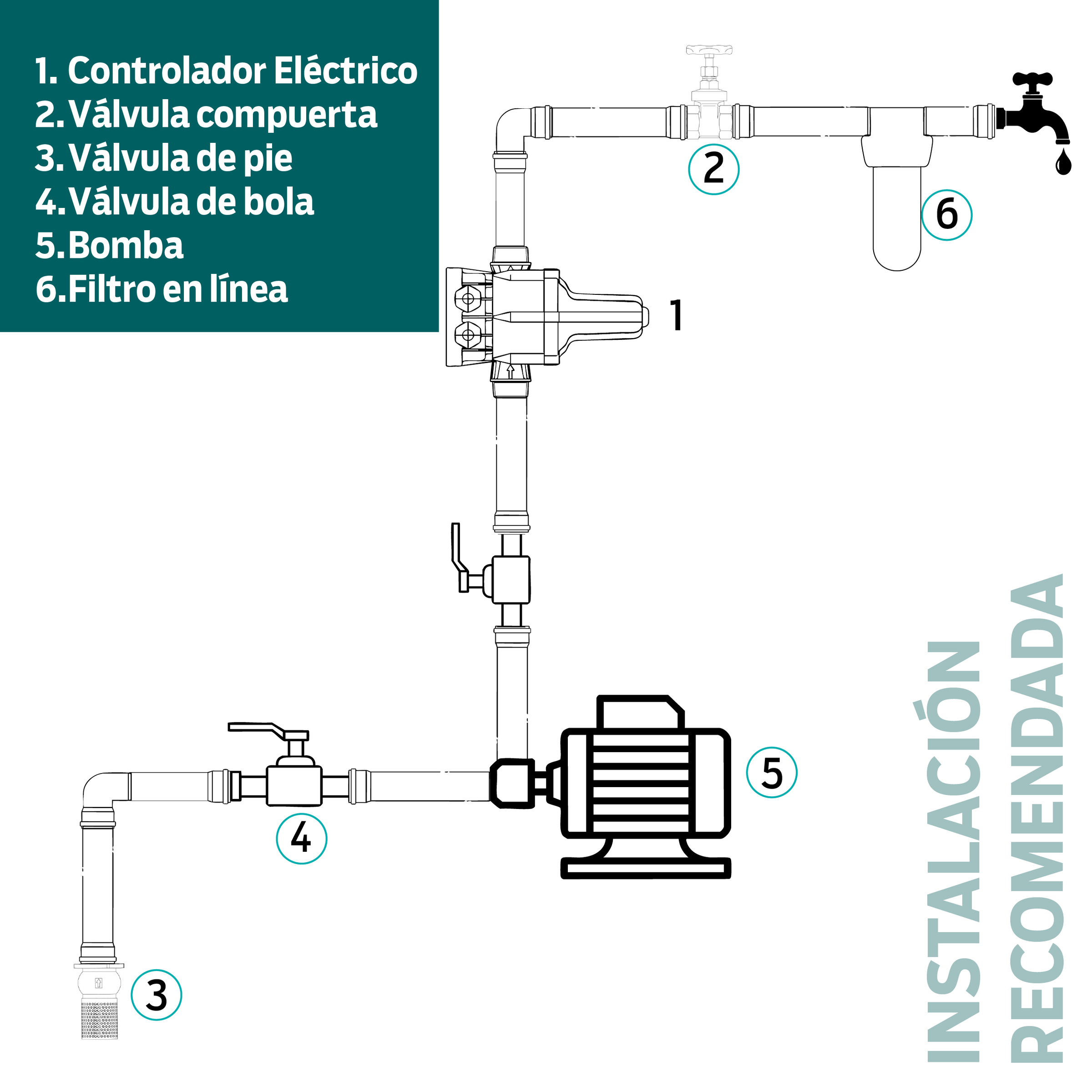 1. Controlador Eléctrico
2. Válvula compuerta
3. Válvula de pie
4. Válvula de bola
5. Bomba
6. Filtro en línea

2

6

1

5

4

3

INSTALACIÓN RECOMENDADA